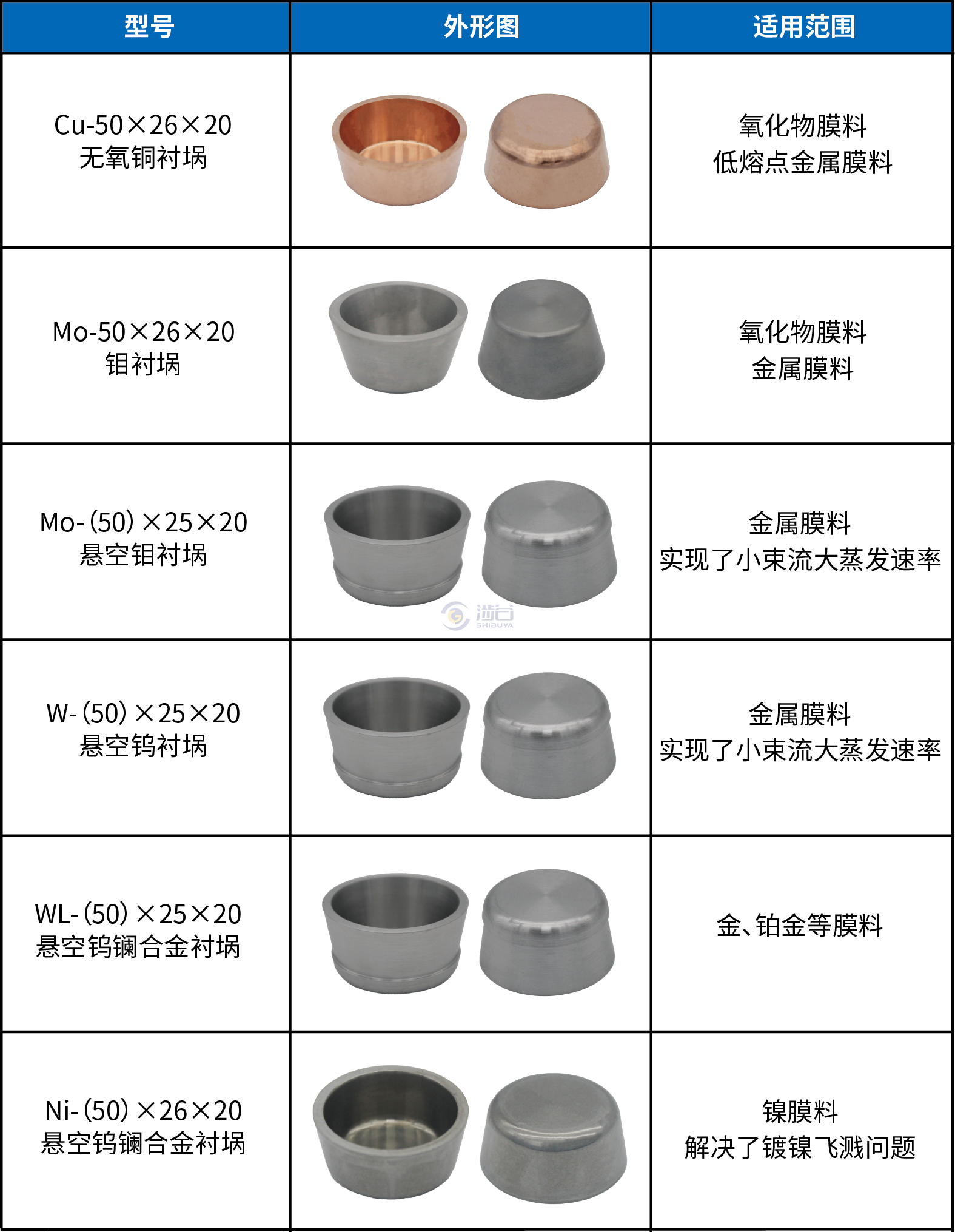 | 型号 | 外形图 | 适用范围 |
|---|---|---|
| Cu-50×26×20 无氧铜衬埚 | | 氧化物膜料 低熔点金属膜料 |
| Mo-50×26×20 钼衬埚 | | 氧化物膜料 金属膜料 |
| Mo-（50）×25×20 悬空钼衬埚 | 涉谷 SHIBUYA | 金属膜料 实现了小束流大蒸发速率 |
| W-（50）×25×20 悬空钨衬埚 | | 金属膜料 实现了小束流大蒸发速率 |
| WL-（50）×25×20 悬空钨镧合金衬埚 | | 金、铂金等膜料 |
| Ni-（50）×26×20 悬空钨镧合金衬埚 | | 镍膜料 解决了镀镍飞溅问题 |